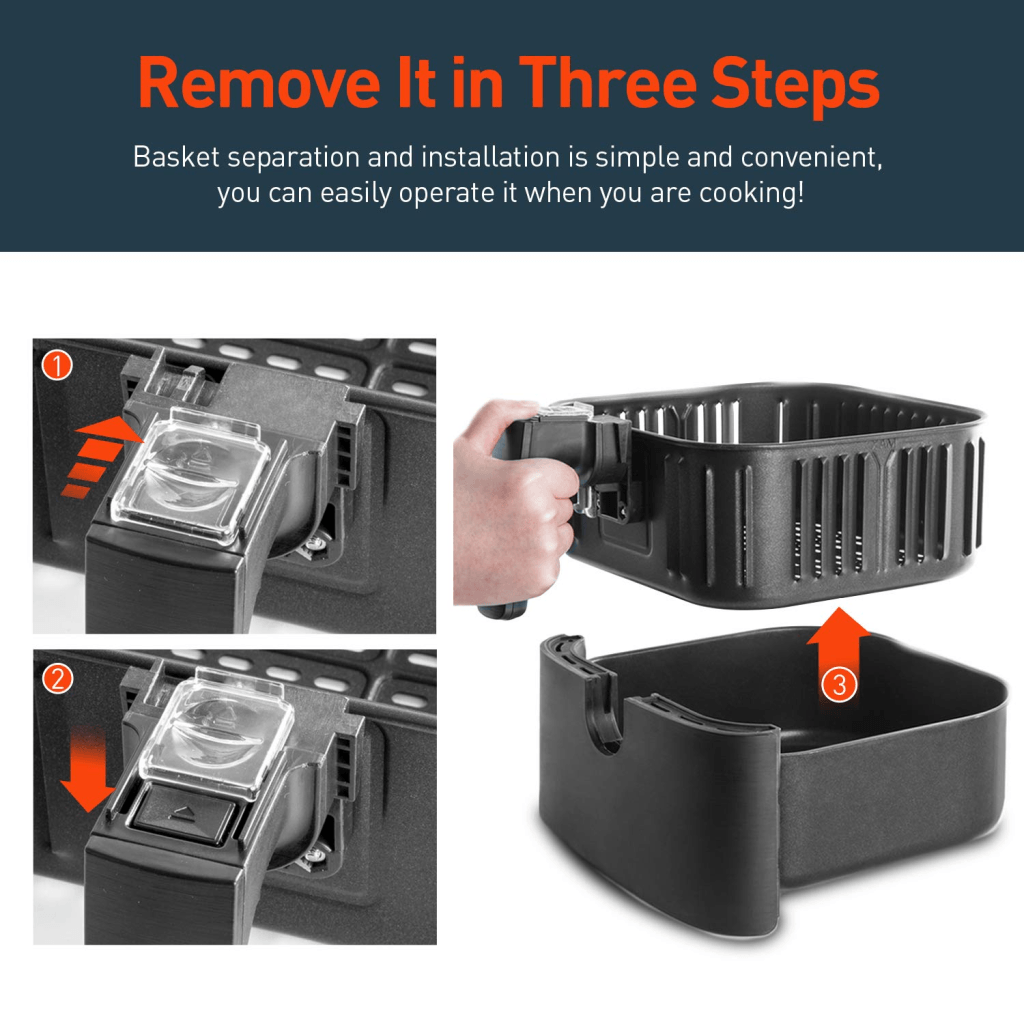 Remove It in Three Steps

Basket separation and installation is simple and convenient, you can easily operate it when you are cooking!

1

2

3